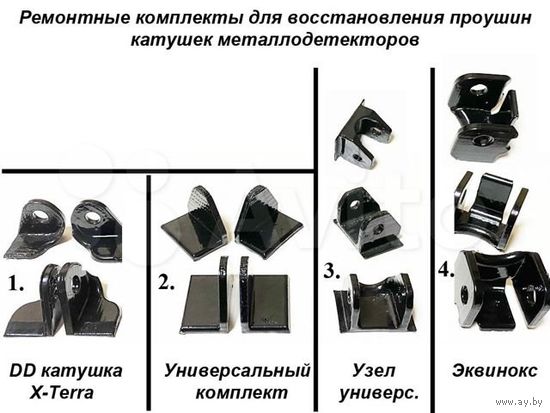 Ремонтные комплекты для восстановления проушин катушек металлодетекторов

1.

DD катушка X-Terra

2.

Универсальный комплект

3.

Узел универс.

4.

Эквинокс

www.ay.by