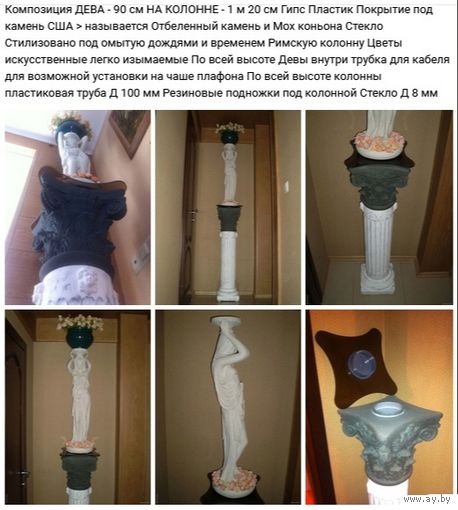 Композиция ДЕВА - 90 см НА КОЛОННЕ - 1 м 20 см Гипс Пластик Покрытие под камень США > называется Отбеленный камень и Мох коньона Стекло Стилизовано под омытую дождями и временем Римскую колонну Цветы искусственные легко изымаемые По всей высоте Девы внутри трубка для кабеля для возможной установки на чаше плафона По всей высоте колонны пластиковая труба Д 100 мм Резиновые подножки под колонной Стекло Д 8 мм

www.ay.by